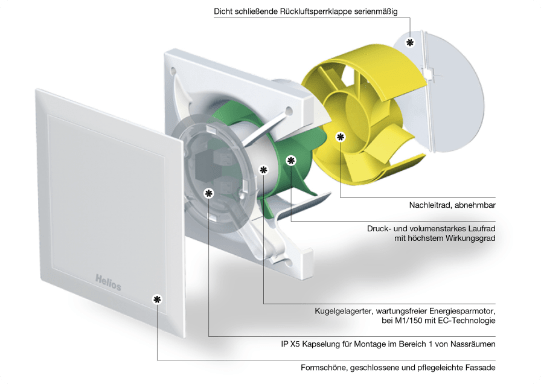 Dicht schließende Rückluftsperrklappe serienmäßig

Helios

Nachleitrad, abnehmbar

Druck- und volumenstarkes Laufrad mit höchstem Wirkungsgrad

Kugelgelagerter, wartungsfreier Energiesparmotor, bei M1/150 mit EC-Technologie

IP X5 Kapselung für Montage im Bereich 1 von Nassräumen

Formschöne, geschlossene und pflegeleichte Fassade